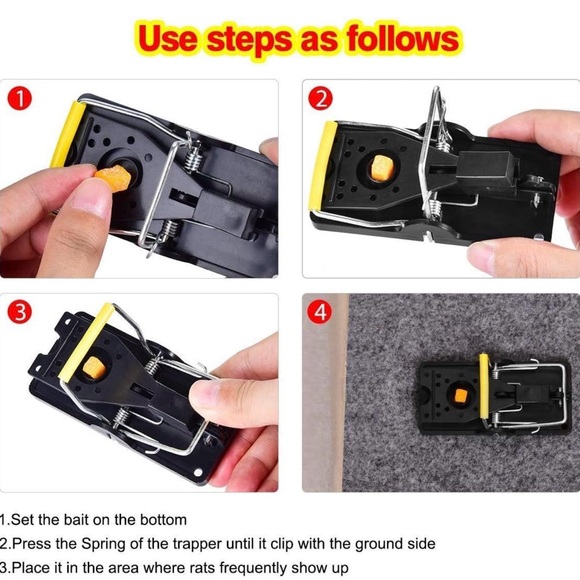 Use steps as follows

1

2

3

4

1.Set the bait on the bottom
2.Press the Spring of the trapper until it clip with the ground side
3.Place it in the area where rats frequently show up